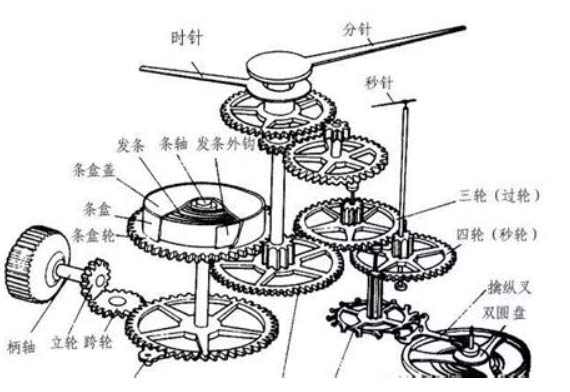 时针
分针
秒针
发条
条轴
发条外钩
条盒盖
条盒
条盒轮
三轮（过轮）
四轮（秒轮）
擒纵叉
双圆盘
柄轴
立轮
跨轮